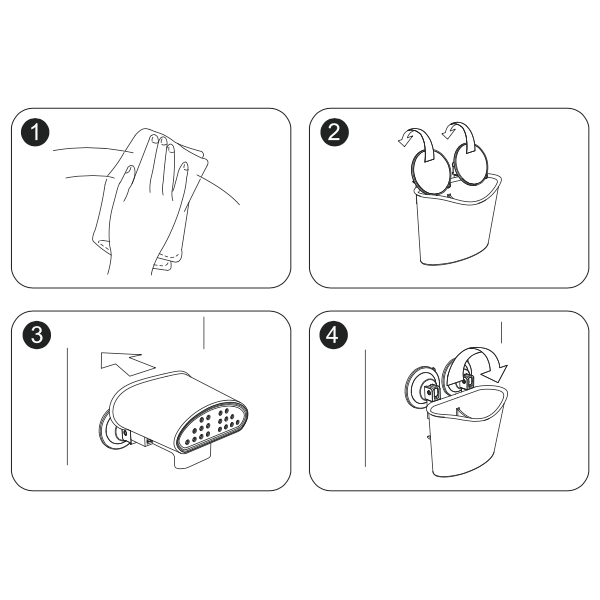 1

2

3

4